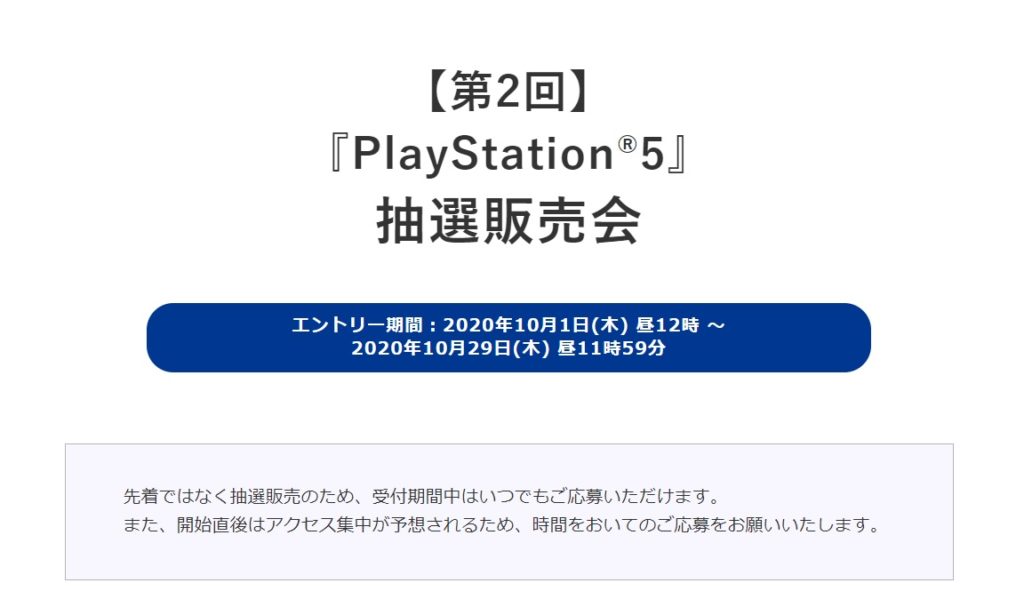 【第2回】
『PlayStation®5』
抽選販売会

エントリー期間：2020年10月1日(木) 昼12時 ～
2020年10月29日(木) 昼11時59分

先着ではなく抽選販売のため、受付期間中はいつでもご応募いただけます。
また、開始直後はアクセス集中が予想されるため、時間をおいてのご応募をお願いいたします。